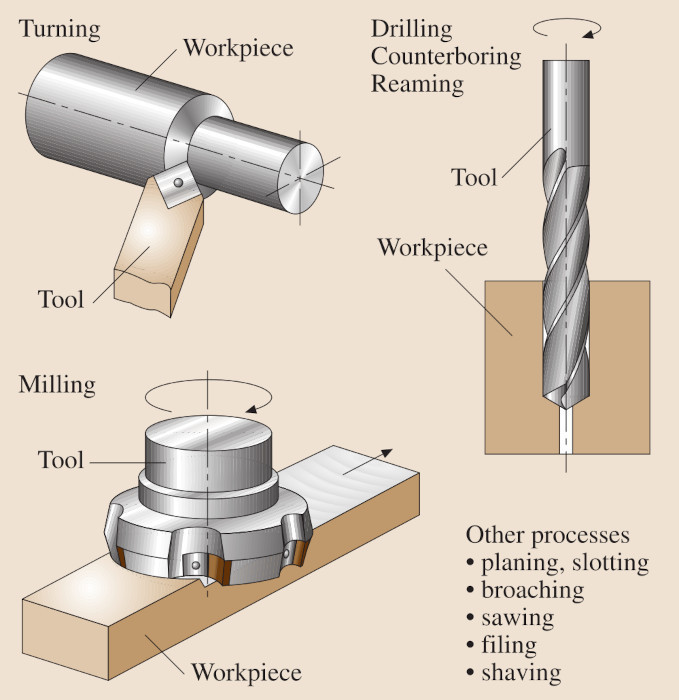 Turning

Workpiece

Tool

Drilling
Counterboring
Reaming

Tool

Workpiece

Milling

Tool

Workpiece

Other processes
• planing, slotting
• broaching
• sawing
• filing
• shaving